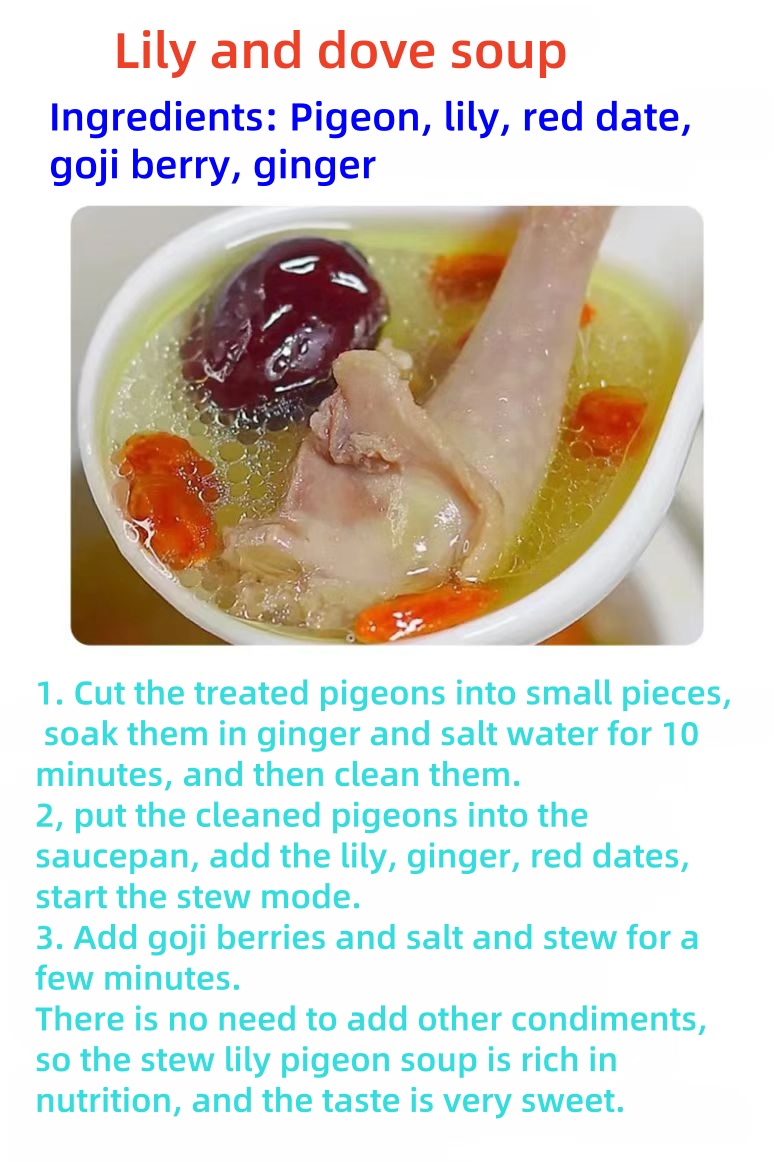 Lily and dove soup

Ingredients: Pigeon, lily, red date, goji berry, ginger

1. Cut the treated pigeons into small pieces, soak them in ginger and salt water for 10 minutes, and then clean them.
2, put the cleaned pigeons into the saucepan, add the lily, ginger, red dates, start the stew mode.
3. Add goji berries and salt and stew for a few minutes.
There is no need to add other condiments, so the stew lily pigeon soup is rich in nutrition, and the taste is very sweet.