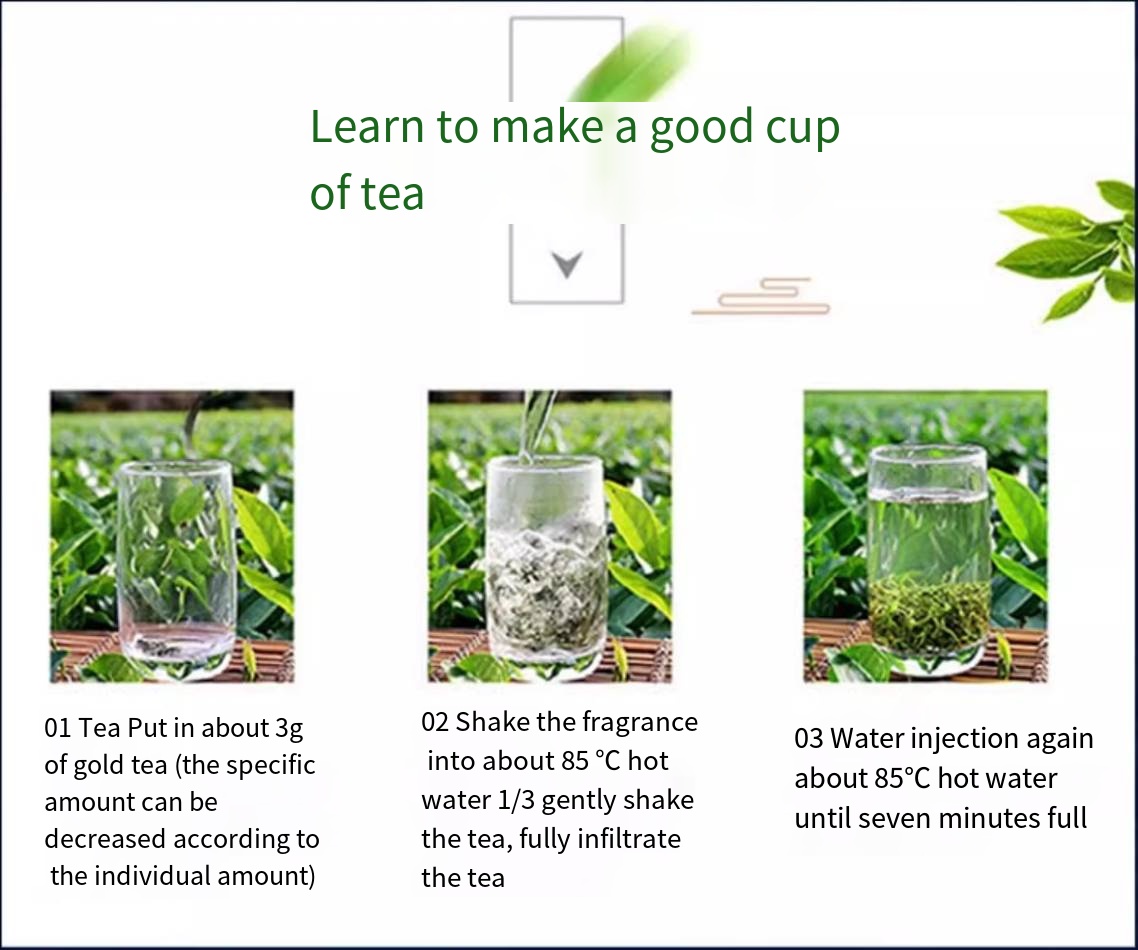 Learn to make a good cup of tea

01 Tea Put in about 3g of gold tea (the specific amount can be decreased according to the individual amount)

02 Shake the fragrance into about 85 ℃ hot water 1/3 gently shake the tea, fully infiltrate the tea

03 Water injection again about 85℃ hot water until seven minutes full